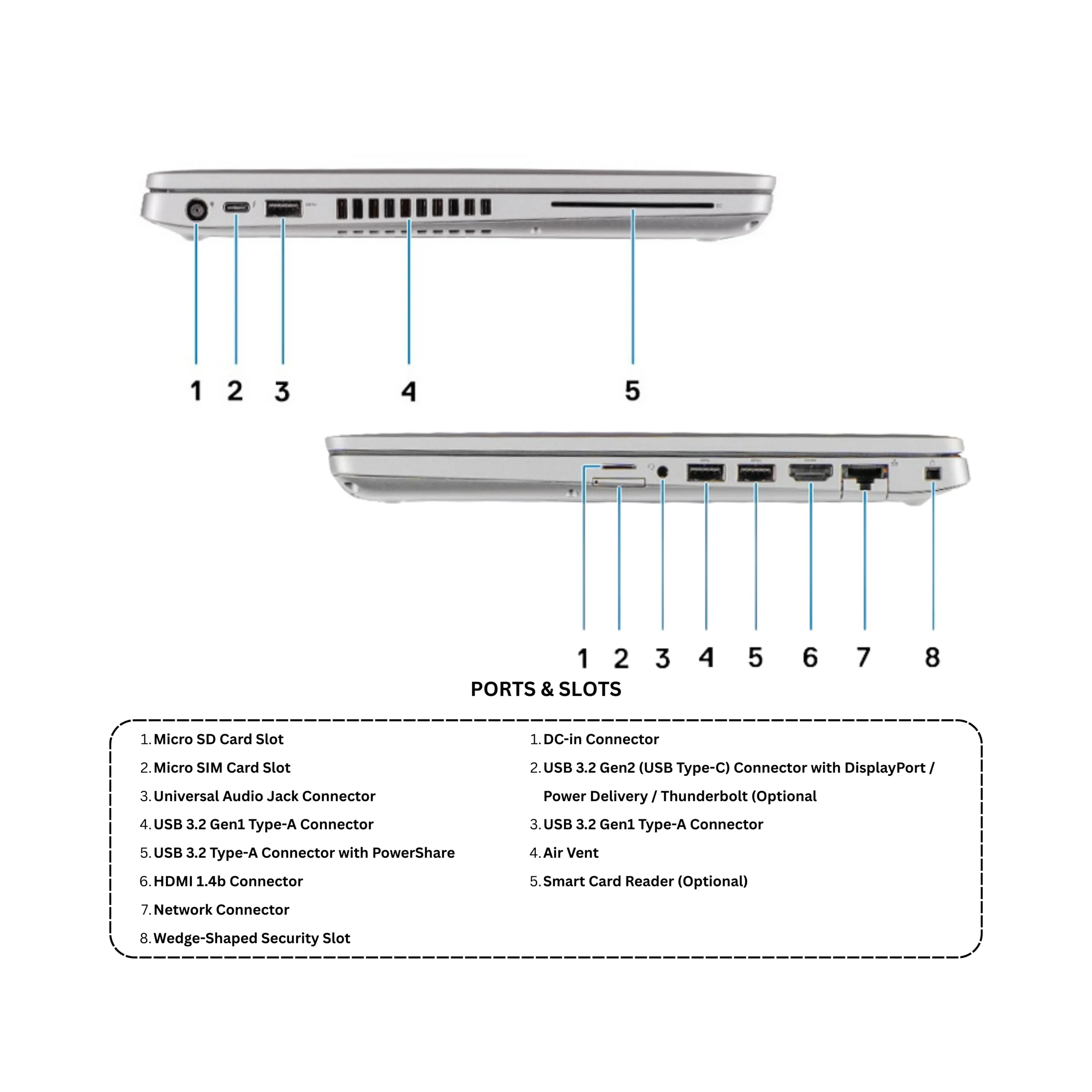 1 2 3 4 5

1 2 3 4 5 6 7 8

PORTS & SLOTS

1. Micro SD Card Slot
2. Micro SIM Card Slot
3. Universal Audio Jack Connector
4. USB 3.2 Gen1 Type-A Connector
5. USB 3.2 Type-A Connector with PowerShare
6. HDMI 1.4b Connector
7. Network Connector
8. Wedge-Shaped Security Slot

1. DC-in Connector
2. USB 3.2 Gen2 (USB Type-C) Connector with DisplayPort / Power Delivery / Thunderbolt (Optional
3. USB 3.2 Gen1 Type-A Connector
4. Air Vent
5. Smart Card Reader (Optional)